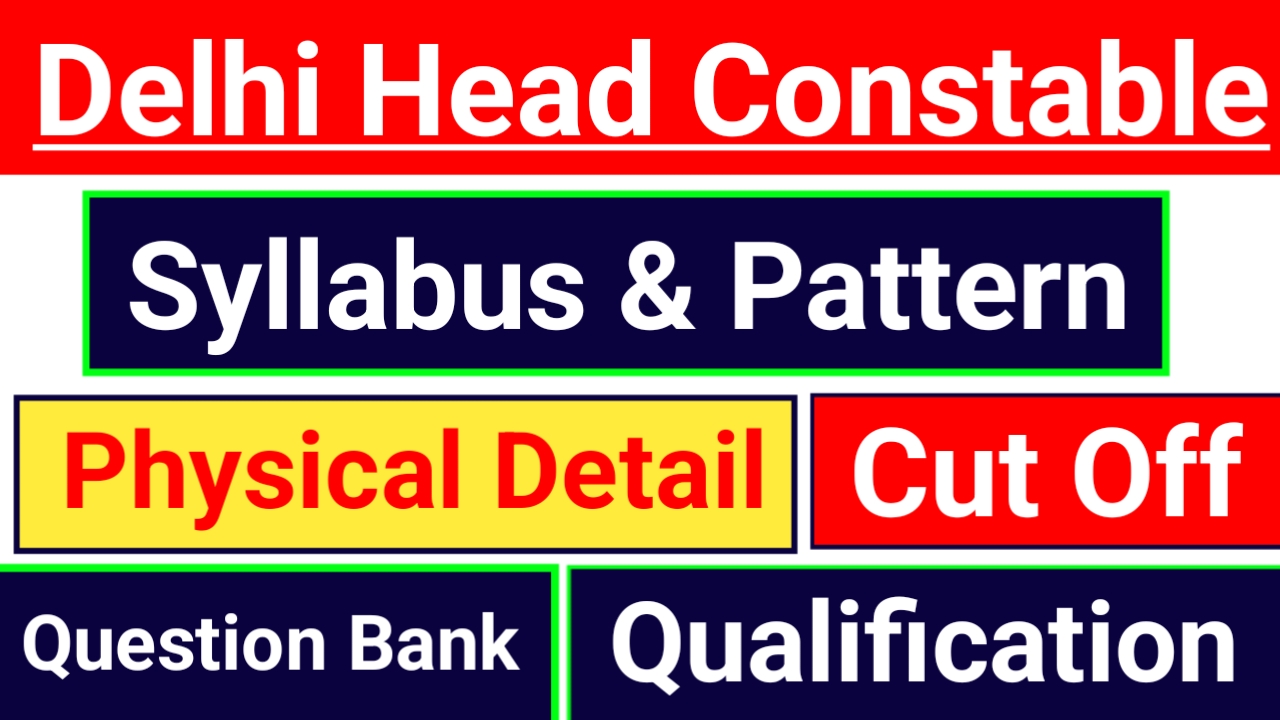 Delhi Head Constable

Syllabus & Pattern

Physical Detail

Cut Off

Question Bank

Qualification